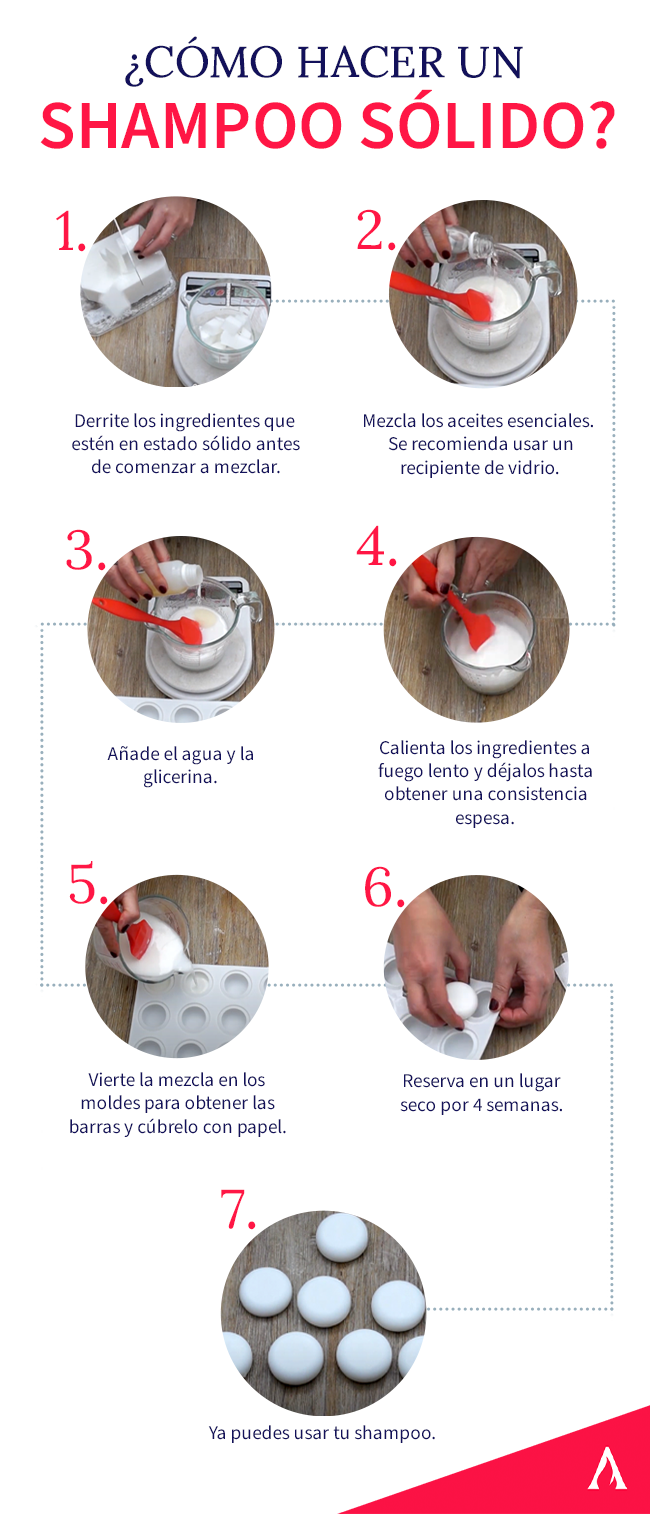 ¿CÓMO HACER UN
SHAMPOO SÓLIDO?

1.
Derrite los ingredientes que estén en estado sólido antes de comenzar a mezclar.

2.
Mezcla los aceites esenciales. Se recomienda usar un recipiente de vidrio.

3.
Añade el agua y la glicerina.

4.
Calienta los ingredientes a fuego lento y déjalos hasta obtener una consistencia espesa.

5.
Vierte la mezcla en los moldes para obtener las barras y cúbrelo con papel.

6.
Reserva en un lugar seco por 4 semanas.

7.
Ya puedes usar tu shampoo.