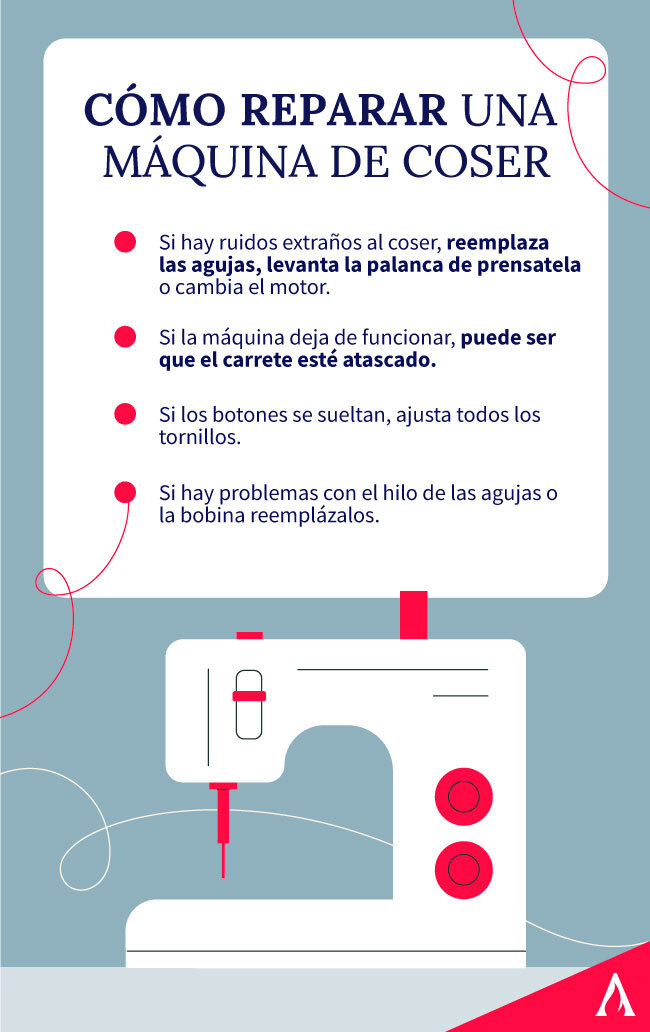 CÓMO REPARAR UNA MÁQUINA DE COSER

Si hay ruidos extraños al coser, reemplaza las agujas, levanta la palanca de prensatela o cambia el motor.

Si la máquina deja de funcionar, puede ser que el carrete esté atascado.

Si los botones se sueltan, ajusta todos los tornillos.

Si hay problemas con el hilo de las agujas o la bobina reemplázalos.