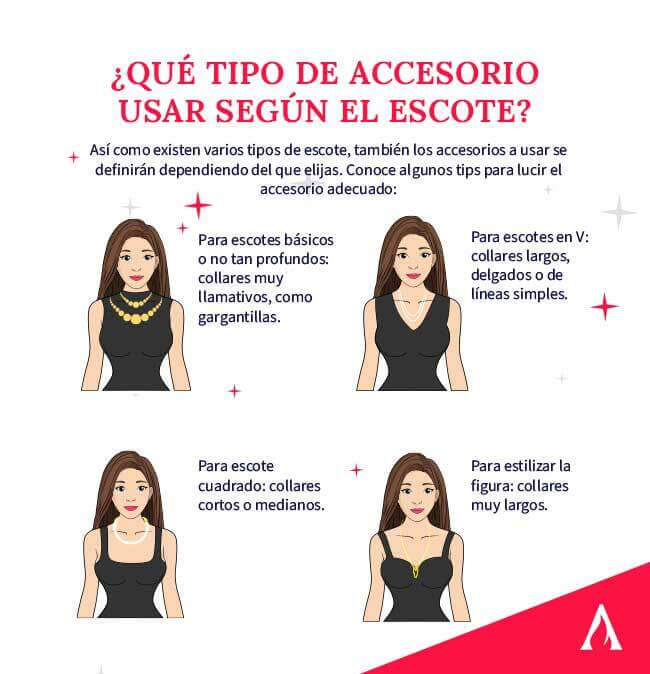 ¿QUÉ TIPO DE ACCESORIO USAR SEGÚN EL ESCOTE?

Así como existen varios tipos de escote, también los accesorios a usar se definirán dependiendo del que elijas. Conoce algunos tips para lucir el accesorio adecuado:

Para escotes básicos o no tan profundos: collares muy llamativos, como gargantillas.

Para escotes en V: collares largos, delgados o de líneas simples.

Para escote cuadrado: collares cortos o medianos.

Para estilizar la figura: collares muy largos.